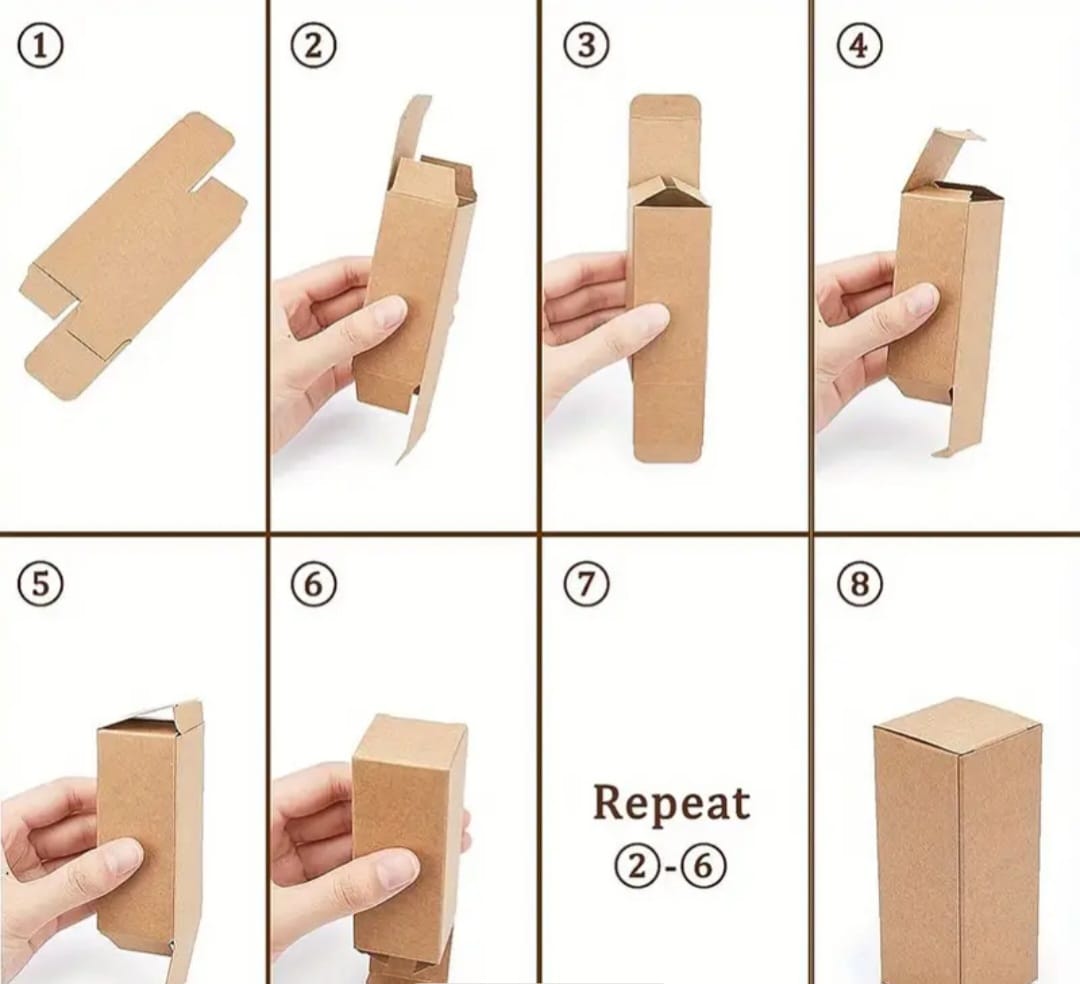 ①

②

③

④

⑤

⑥

⑦

Repeat ②-⑥

⑧