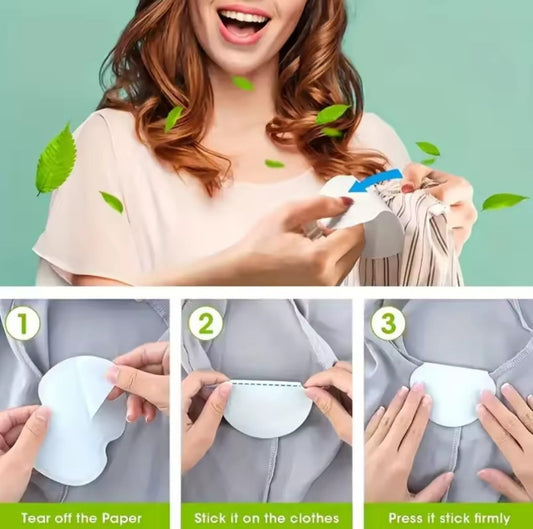 1
Tear off the Paper

2
Stick it on the clothes

3
Press it stick firmly